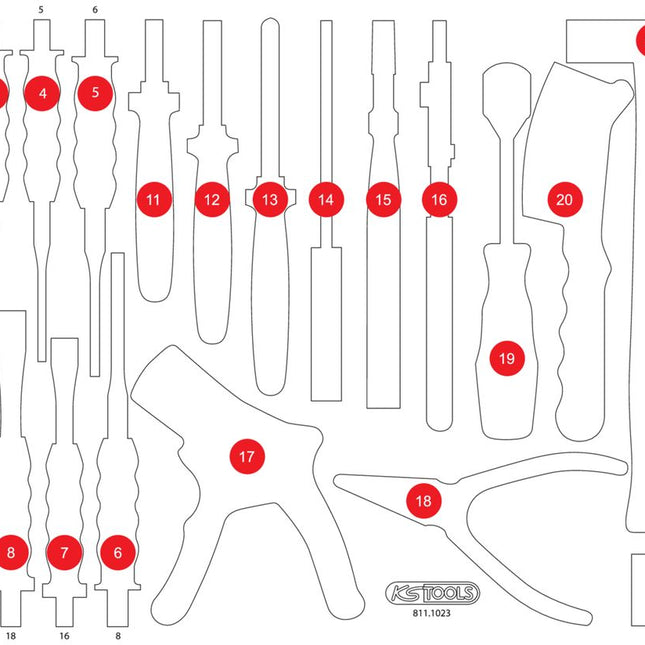 5 6

4 5

11 12 13 14 15 16 20

19

17

18

8 7 6

KS TOOLS
811.1023

18 16 8